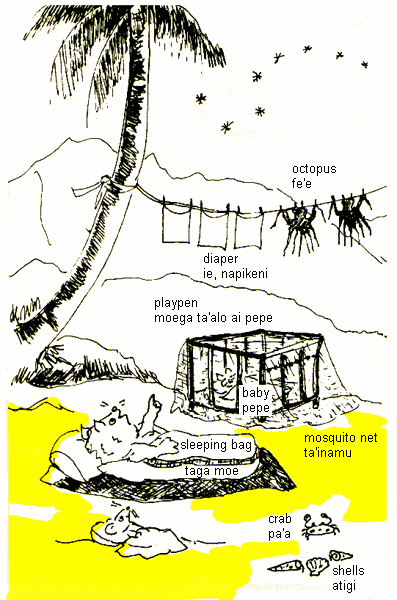 octopus
fe'e

diaper
ie, napikeni

playpen
moega ta'alo ai pepe

baby
pepe

sleeping bag

taga moe

mosquito net
ta'inamu

crab
pa'a

shells
atigi