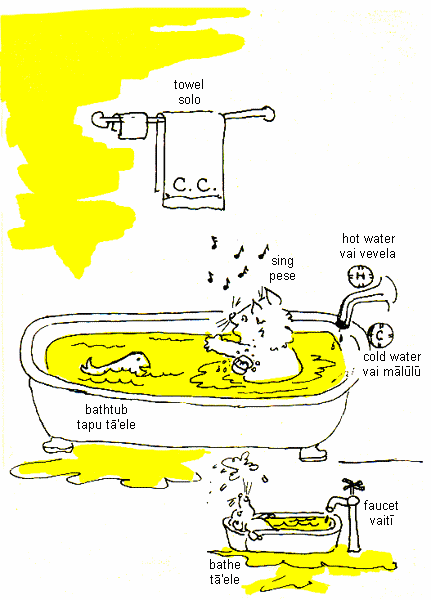 towel
solo

C. C.

sing
pese

hot water
vai vevela

H

C

cold water
vai mālūlū

bathtub
tapu tā'ele

faucet
vaitī

bathe
tā'ele